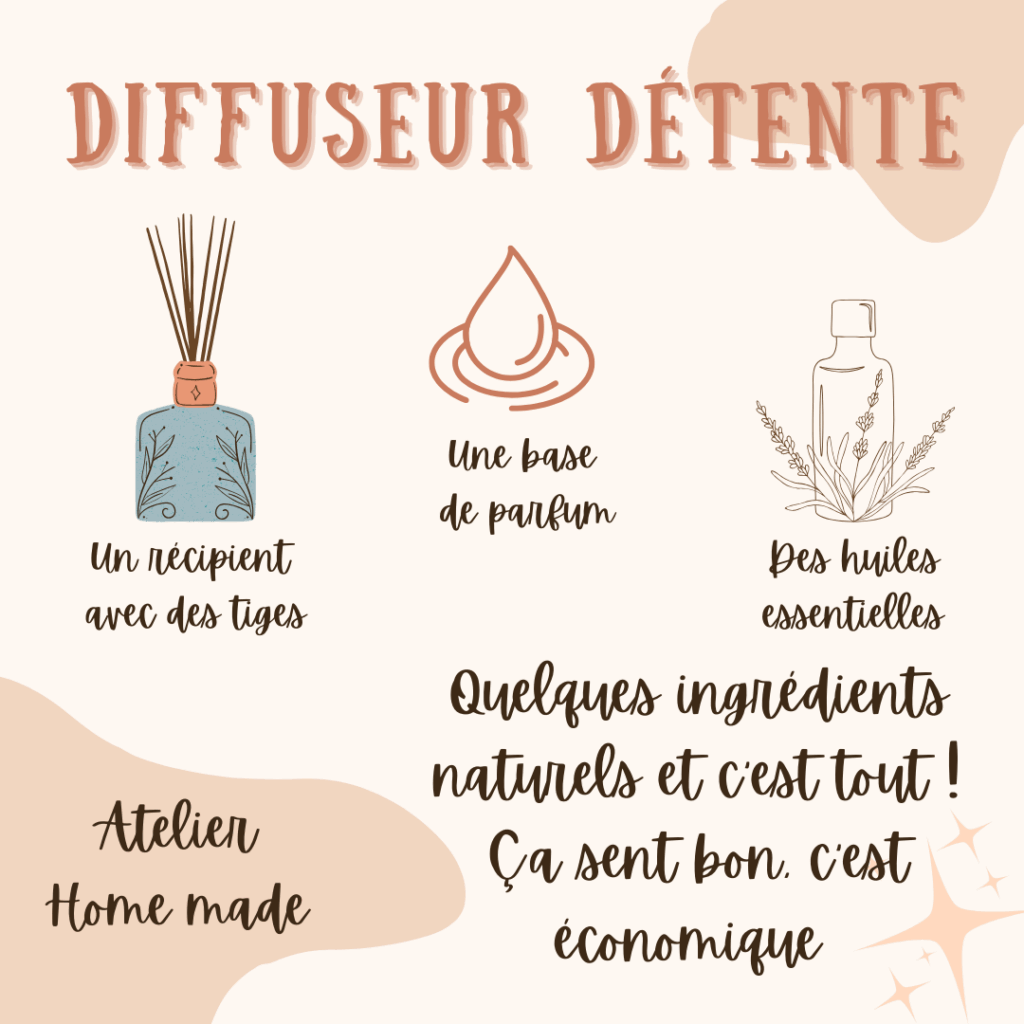 DIFFUSEUR DÉTENTE

Un récipient avec des tiges

Une base de parfum

Des huiles essentielles

Quelques ingrédients naturels et c'est tout ! Ça sent bon, c'est économique

Atelier Home made